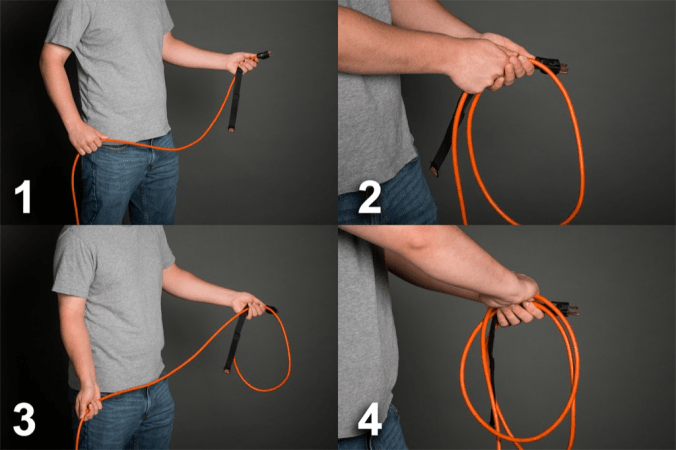 1

2

3

4